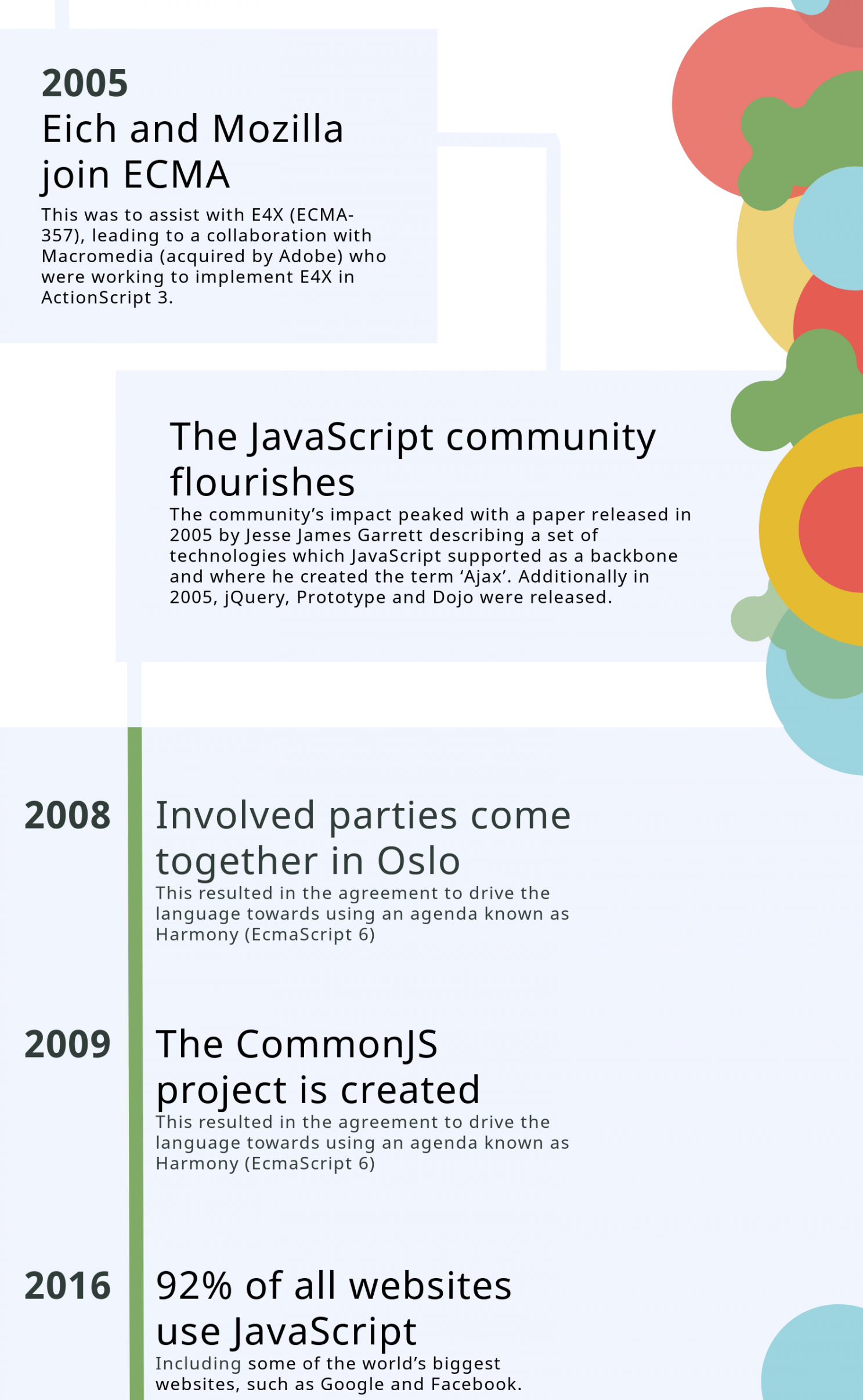 2005
Eich and Mozilla join ECMA

This was to assist with E4X (ECMA-357), leading to a collaboration with Macromedia (acquired by Adobe) who were working to implement E4X in ActionScript 3.

The JavaScript community flourishes

The community's impact peaked with a paper released in 2005 by Jesse James Garrett describing a set of technologies which JavaScript supported as a backbone and where he created the term 'Ajax'. Additionally in 2005, jQuery, Prototype and Dojo were released.

2008
Involved parties come together in Oslo

This resulted in the agreement to drive the language towards using an agenda known as Harmony (EcmaScript 6)

2009
The CommonJS project is created

This resulted in the agreement to drive the language towards using an agenda known as Harmony (EcmaScript 6)

2016
92% of all websites use JavaScript

Including some of the world's biggest websites, such as Google and Facebook.